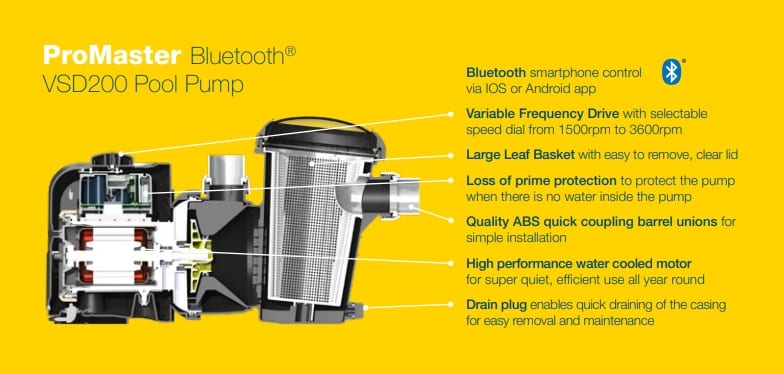 ProMaster Bluetooth®
VSD200 Pool Pump

Bluetooth smartphone control via IOS or Android app

Variable Frequency Drive with selectable speed dial from 1500rpm to 3600rpm

Large Leaf Basket with easy to remove, clear lid

Loss of prime protection to protect the pump when there is no water inside the pump

Quality ABS quick coupling barrel unions for simple installation

High performance water cooled motor for super quiet, efficient use all year round

Drain plug enables quick draining of the casing for easy removal and maintenance