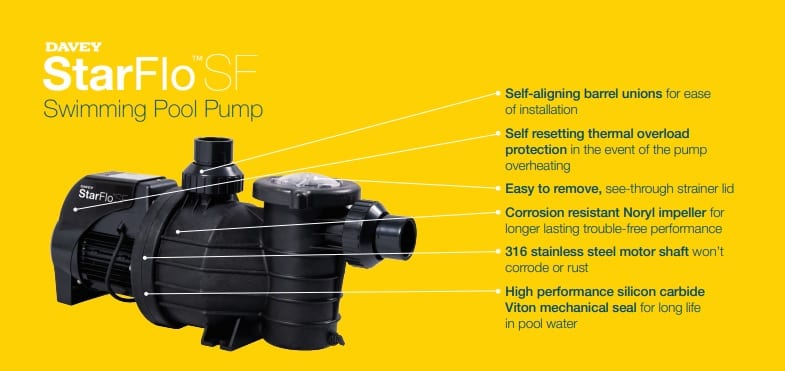 DAVEY
StarFlo™SF
Swimming Pool Pump

DAVEY
StarFlo SF

Self-aligning barrel unions for ease of installation

Self resetting thermal overload protection in the event of the pump overheating

Easy to remove, see-through strainer lid

Corrosion resistant Noryl impeller for longer lasting trouble-free performance

316 stainless steel motor shaft won't corrode or rust

High performance silicon carbide Viton mechanical seal for long life in pool water